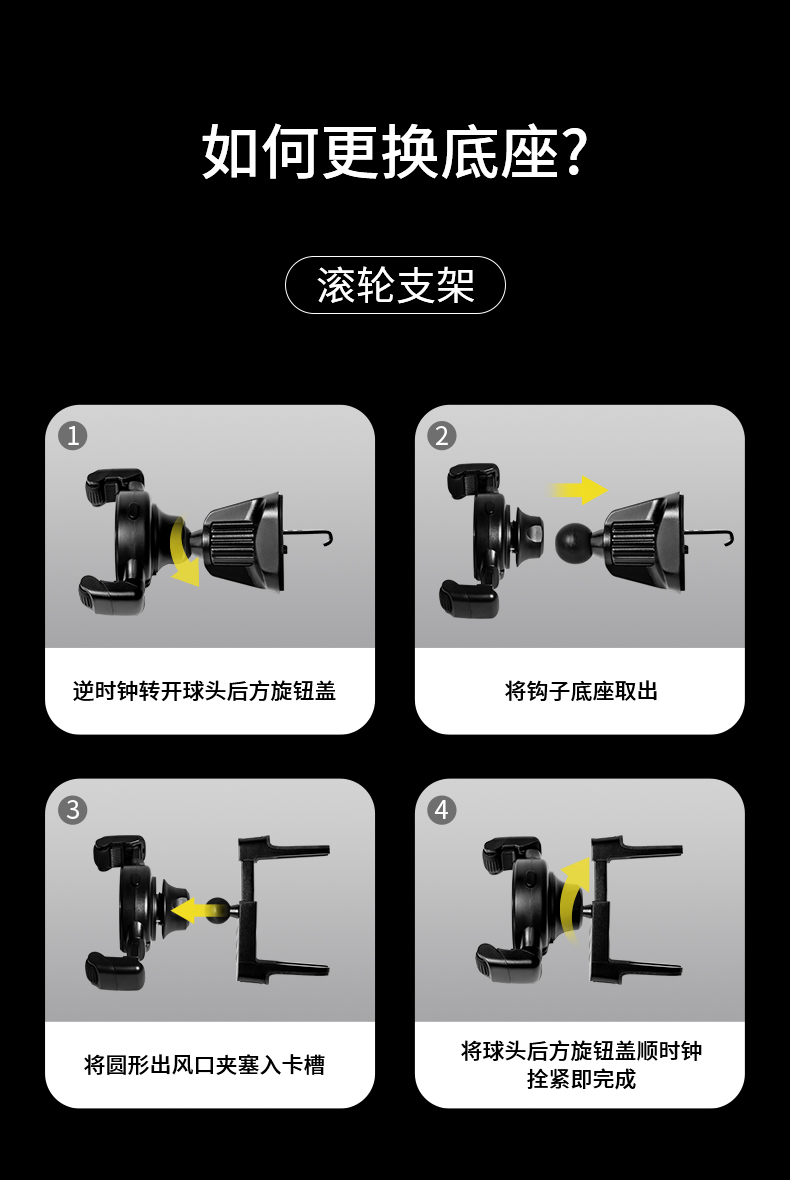 如何更换底座?

滚轮支架

1

逆时钟转开球头后方旋钮盖

2

将钩子底座取出

3

将圆形出风口夹塞入卡槽

4

将球头后方旋钮盖顺时钟拴紧即完成