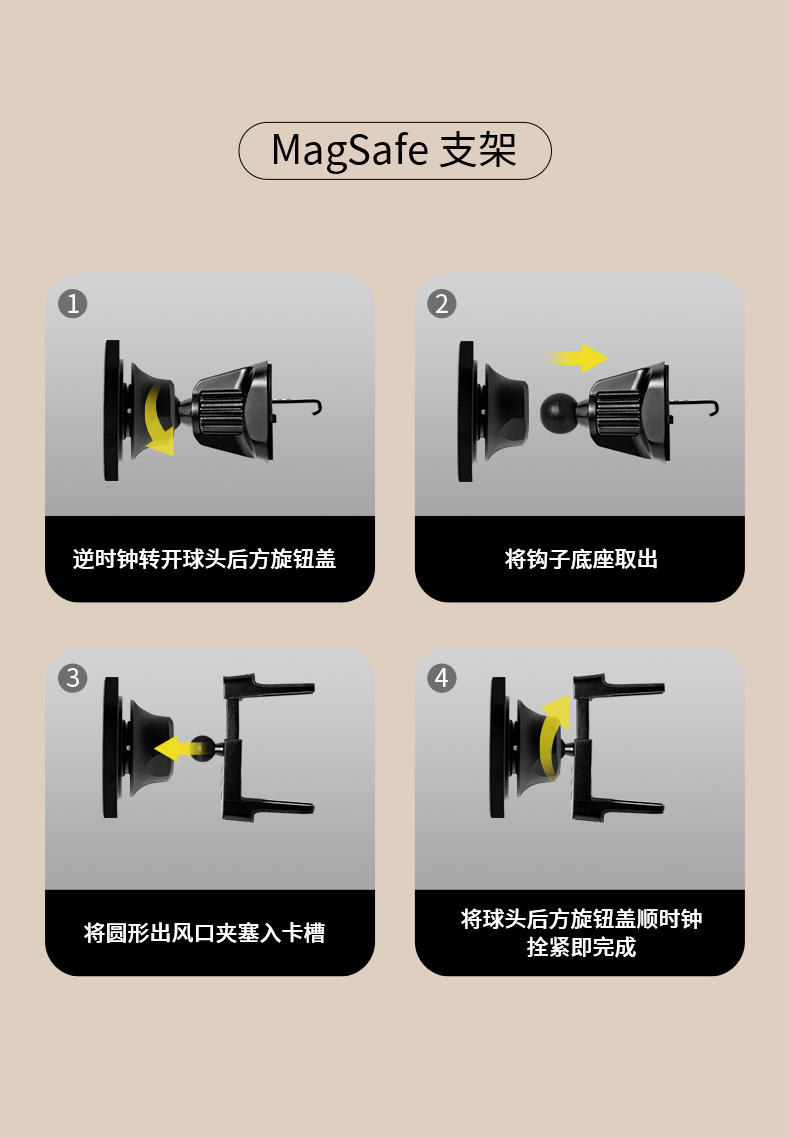 MagSafe 支架

1
逆时钟转开球头后方旋钮盖

2
将钩子底座取出

3
将圆形出风口夹塞入卡槽

4
将球头后方旋钮盖顺时钟拴紧即完成