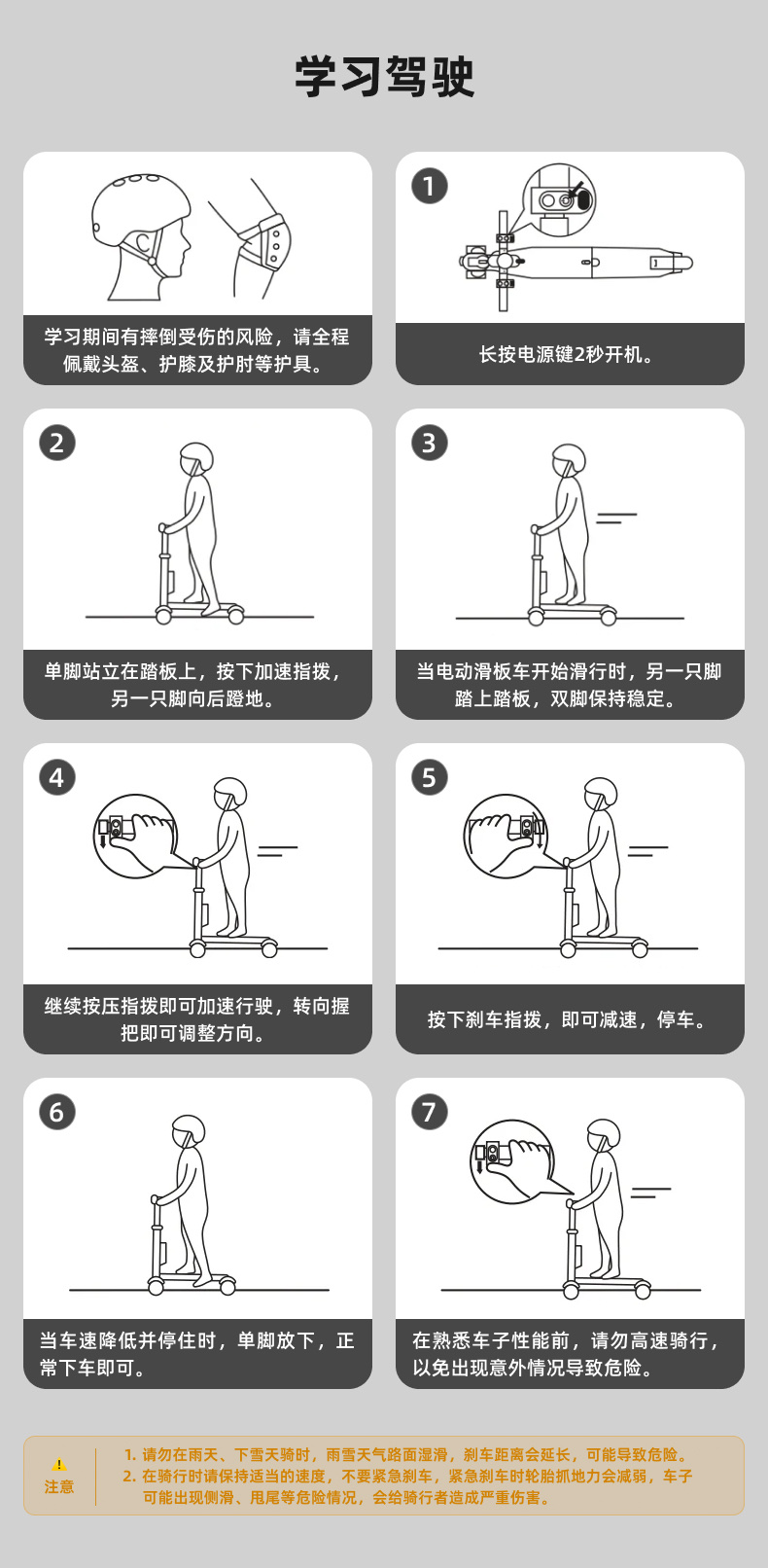 学习驾驶

学习期间有摔倒受伤的风险，请全程佩戴头盔、护膝及护肘等护具。

1

长按电源键2秒开机。

2

单脚站立在踏板上，按下加速指拨，另一只脚向后蹬地。

3

当电动滑板车开始滑行时，另一只脚踏上踏板，双脚保持稳定。

4

继续按压指拨即可加速行驶，转向握把即可调整方向。

5

按下刹车指拨，即可减速，停车。

6

当车速降低并停住时，单脚放下，正常下车即可。

7

在熟悉车子性能前，请勿高速骑行，以免出现意外情况导致危险。

注意

1. 请勿在雨天、下雪天骑时，雨雪天气路面湿滑，刹车距离会延长，可能导致危险。
2. 在骑行时请保持适当的速度，不要紧急刹车，紧急刹车时轮胎抓地力会减弱，车子可能出现侧滑、甩尾等危险情况，会给骑行者造成严重伤害。